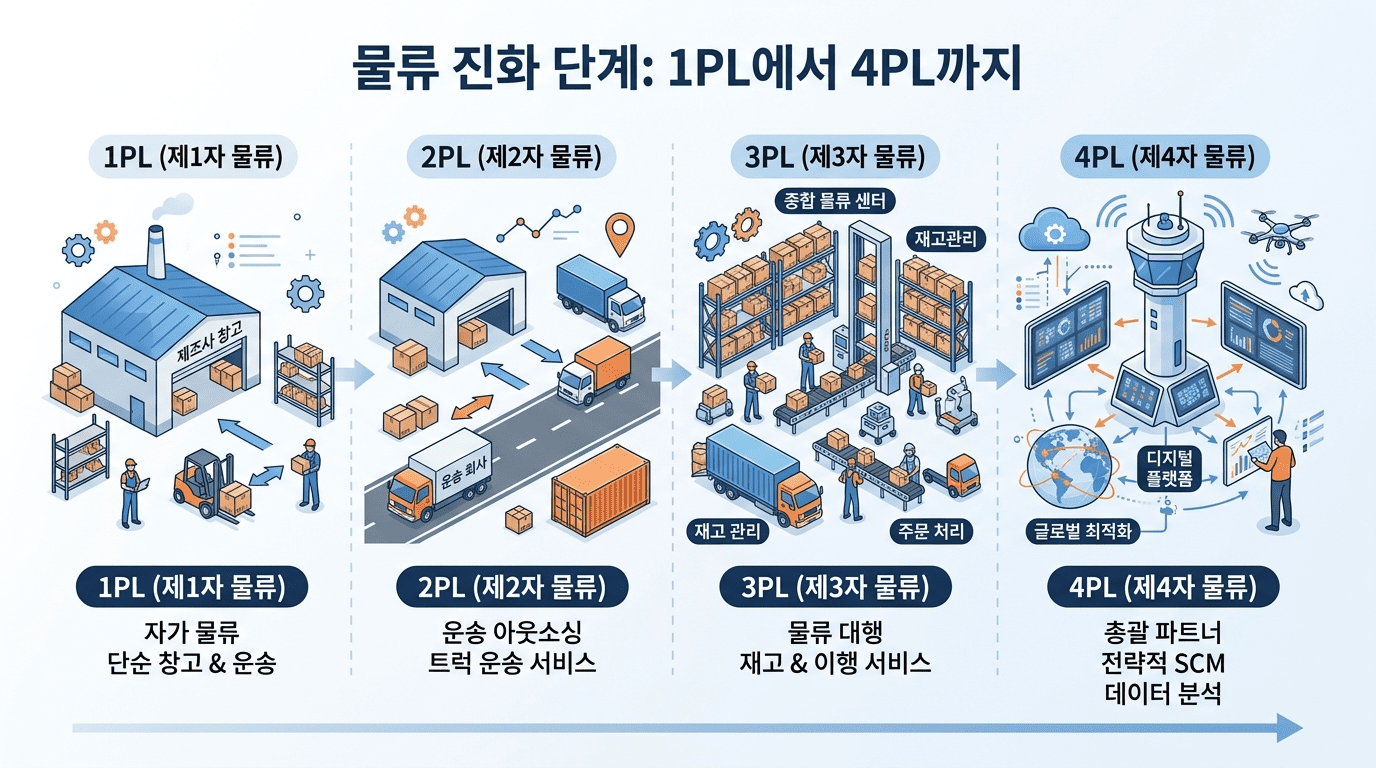 물류 진화 단계: 1PL에서 4PL까지

1PL (제1자 물류)

제조사 창고

1PL (제1자 물류)

자가 물류
단순 창고 & 운송

2PL (제2자 물류)

운송 회사

2PL (제2자 물류)

운송 아웃소싱
트럭 운송 서비스

3PL (제3자 물류)

종합 물류 센터

재고관리

재고 관리

주문 처리

3PL (제3자 물류)

물류 대행
재고 & 이행 서비스

4PL (제4자 물류)

디지털 플랫폼

글로벌 최적화

4PL (제4자 물류)

총괄 파트너
전략적 SCM
데이터 분석