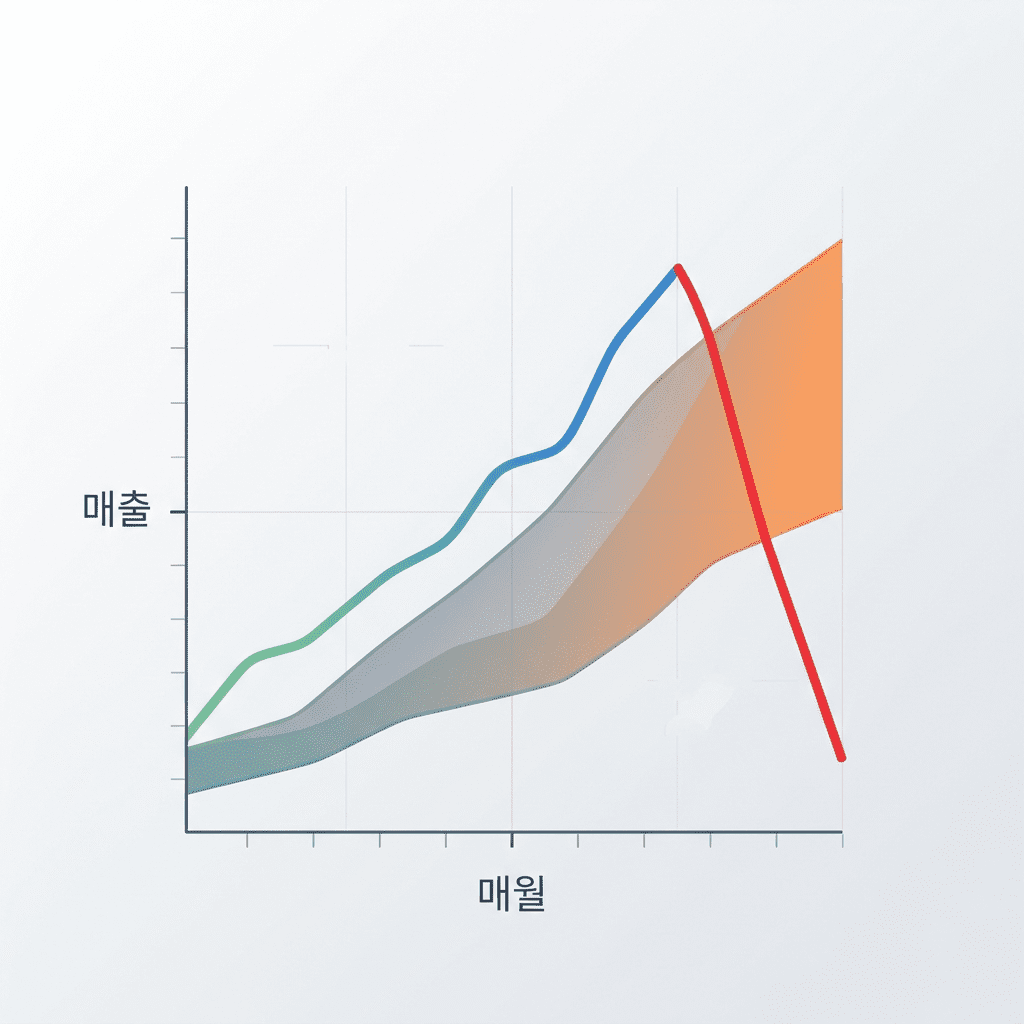 매출

매월